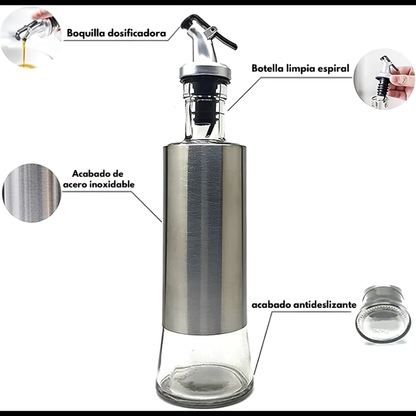 Boquilla dosificadora

Botella limpia espiral

Acabado de acero inoxidable

acabado antideslizante