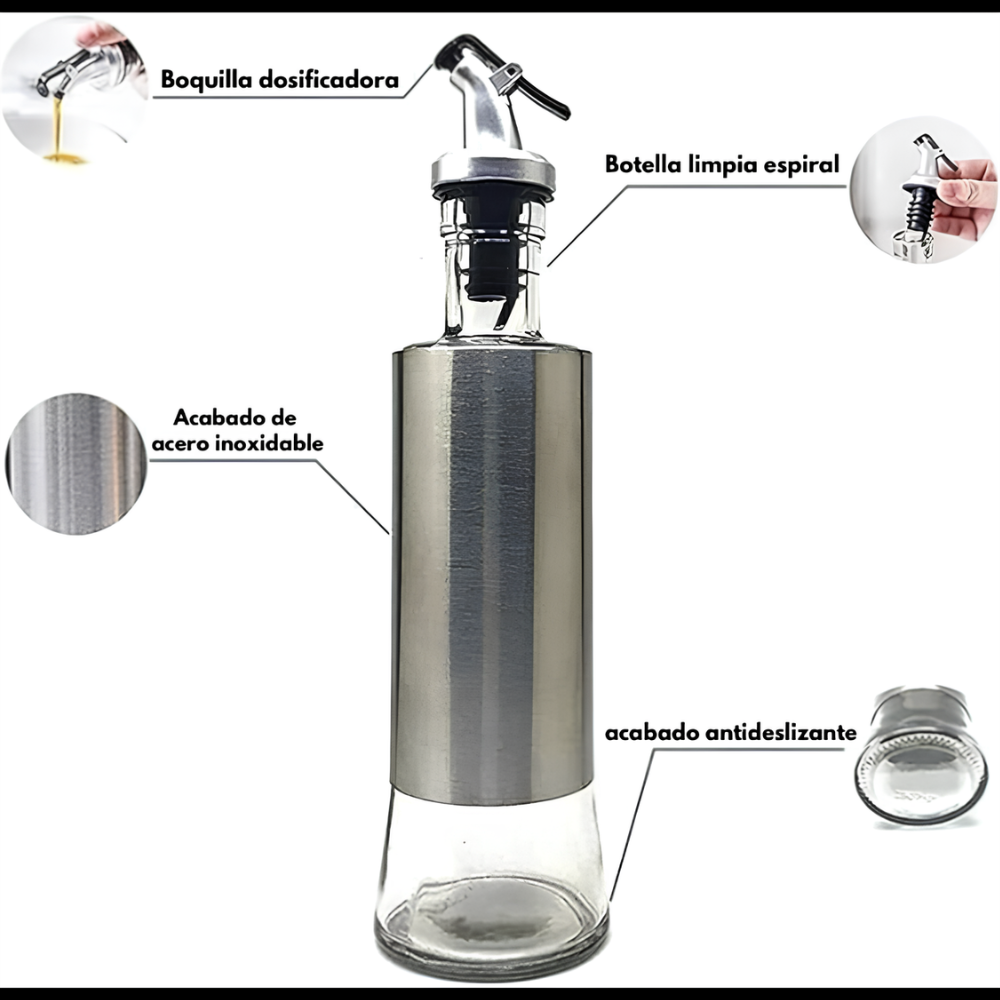 Boquilla dosificadora

Botella limpia espiral

Acabado de acero inoxidable

acabado antideslizante